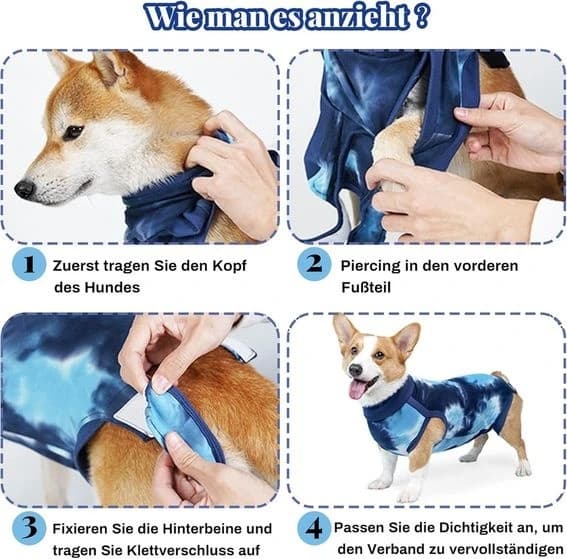 Wie man es anzieht ?

1 Zuerst tragen Sie den Kopf des Hundes

2 Piercing in den vorderen Fußteil

3 Fixieren Sie die Hinterbeine und tragen Sie Klettverschluss auf

4 Passen Sie die Dichtigkeit an, um den Verband zu vervollständigen